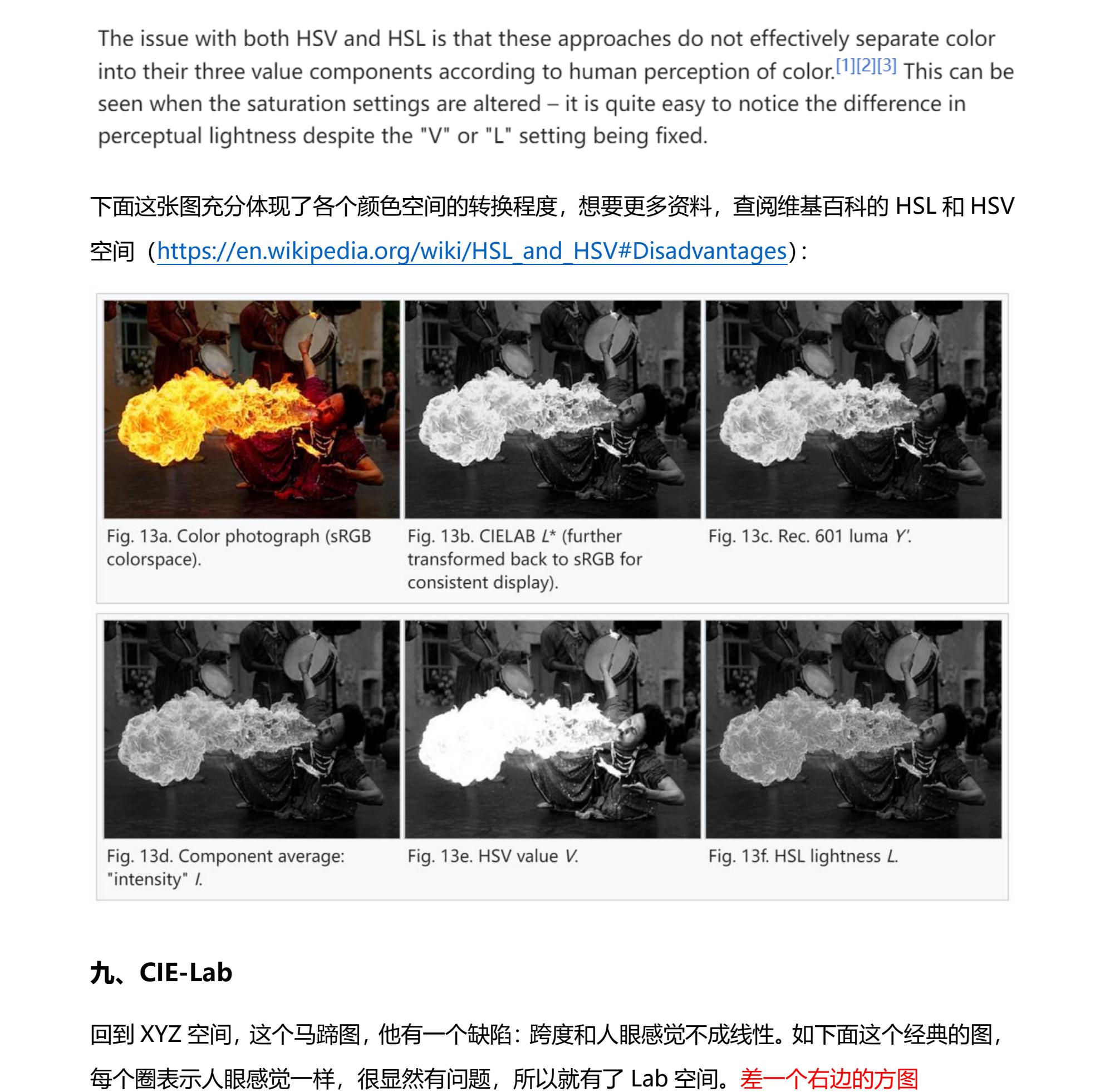 The issue with both HSV and HSL is that these approaches do not effectively separate color into their three value components according to human perception of color.[1][2][3] This can be seen when the saturation settings are altered – it is quite easy to notice the difference in perceptual lightness despite the "V" or "L" setting being fixed.

下面这张图充分体现了各个颜色空间的转换程度，想要更多资料，查阅维基百科的 HSL 和 HSV 空间（https://en.wikipedia.org/wiki/HSL_and_HSV#Disadvantages）:

Fig. 13a. Color photograph (sRGB colorspace).

Fig. 13b. CIELAB $L^*$ (further transformed back to sRGB for consistent display).

Fig. 13c. Rec. 601 luma $Y'$.

Fig. 13d. Component average: "intensity" $I$.

Fig. 13e. HSV value $V$.

Fig. 13f. HSL lightness $L$.

九、CIE-Lab

回到 XYZ 空间，这个马蹄图，他有一个缺陷：跨度和人眼感觉不成线性。如下面这个经典的图，每个圈表示人眼感觉一样，很显然有问题，所以就有了 Lab 空间。差一个右边的方图